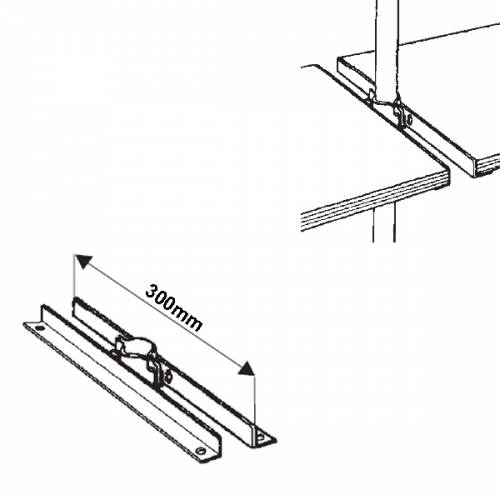 300mm