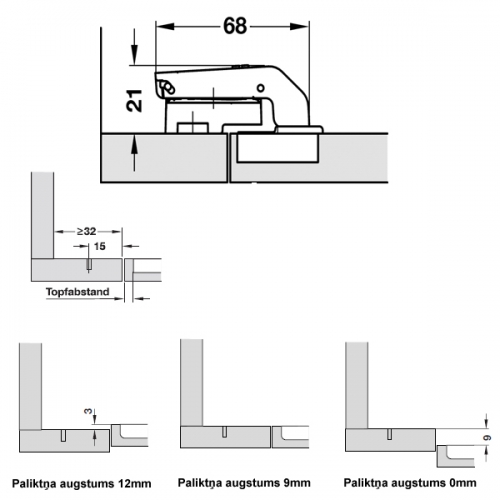 68

21

≥32

15

Topfabstand

3

9

Paliktņa augstums 12mm

Paliktņa augstums 9mm

Paliktņa augstums 0mm