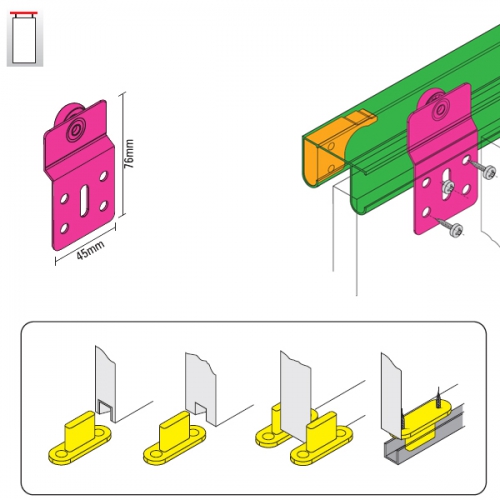 76mm

45mm