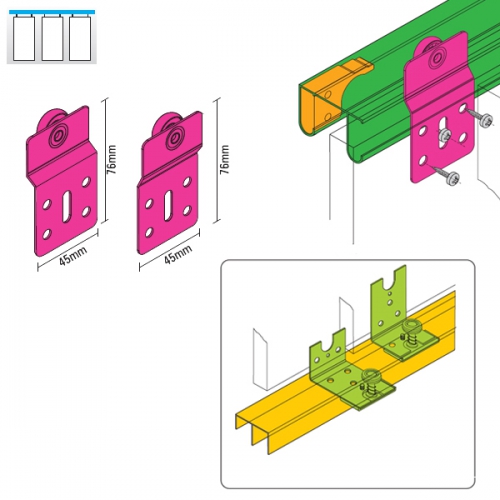 76mm

45mm

76mm

45mm