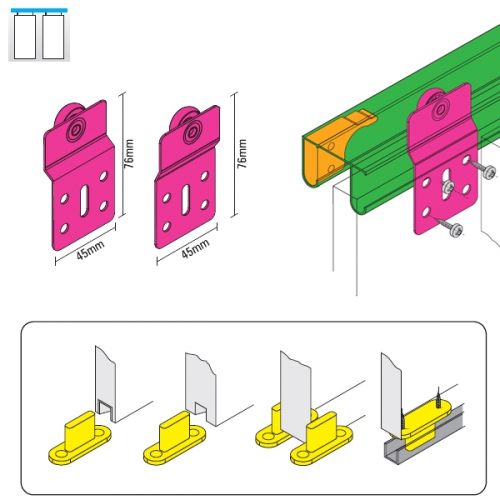 76mm
45mm
76mm
45mm